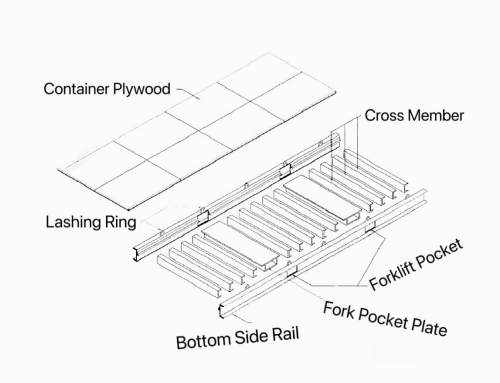 Container Plywood

Cross Member

Lashing Ring

Forklift Pocket

Fork Pocket Plate

Bottom Side Rail